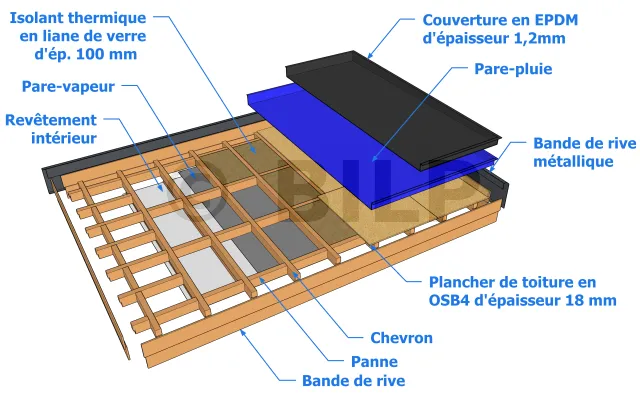 Isolant thermique en liane de verre d'ép. 100 mm

Pare-vapeur

Revêtement intérieur

Couverture en EPDM d'épaisseur 1,2mm

Pare-pluie

Bande de rive métallique

© BILP

Plancher de toiture en OSB4 d'épaisseur 18 mm

Chevron

Panne

Bande de rive