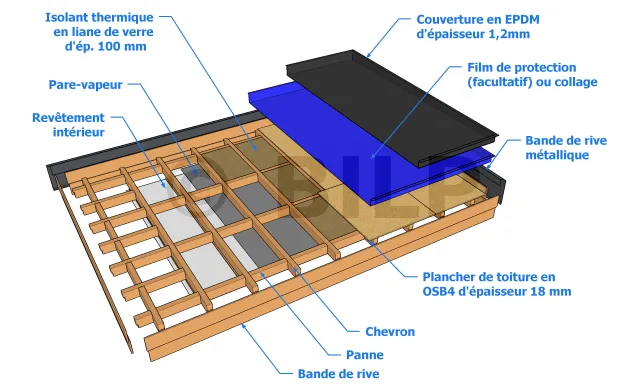 Isolant thermique en liane de verre d'ép. 100 mm

Pare-vapeur

Revêtement intérieur

Couverture en EPDM d'épaisseur 1,2mm

Film de protection (facultatif) ou collage

Bande de rive métallique

© BILP

Plancher de toiture en OSB4 d'épaisseur 18 mm

Chevron

Panne

Bande de rive