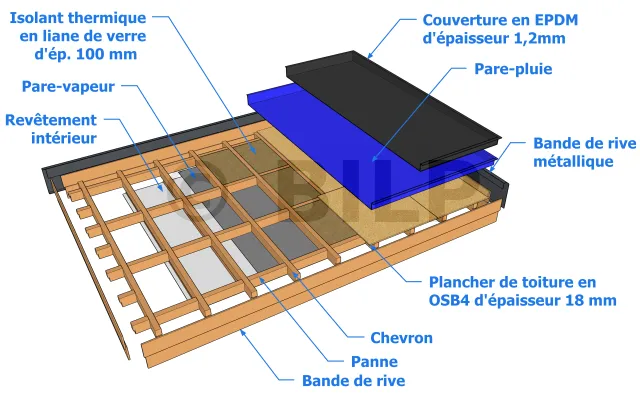 Isolant thermique en liane de verre d'ép. 100 mm

Pare-vapeur

Revêtement intérieur

Couverture en EPDM d'épaisseur 1,2mm

Pare-pluie

Bande de rive métallique

© BILP

Plancher de toiture en OSB4 d'épaisseur 18 mm

Chevron

Panne

Bande de rive